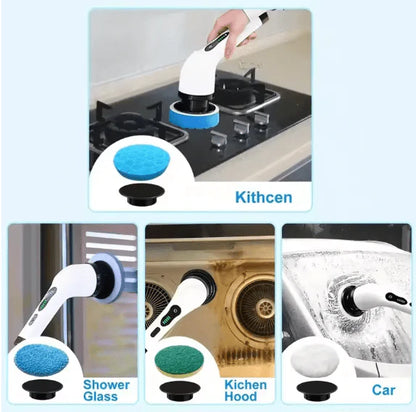 Kithcen

Shower Glass

Kichen Hood

Car